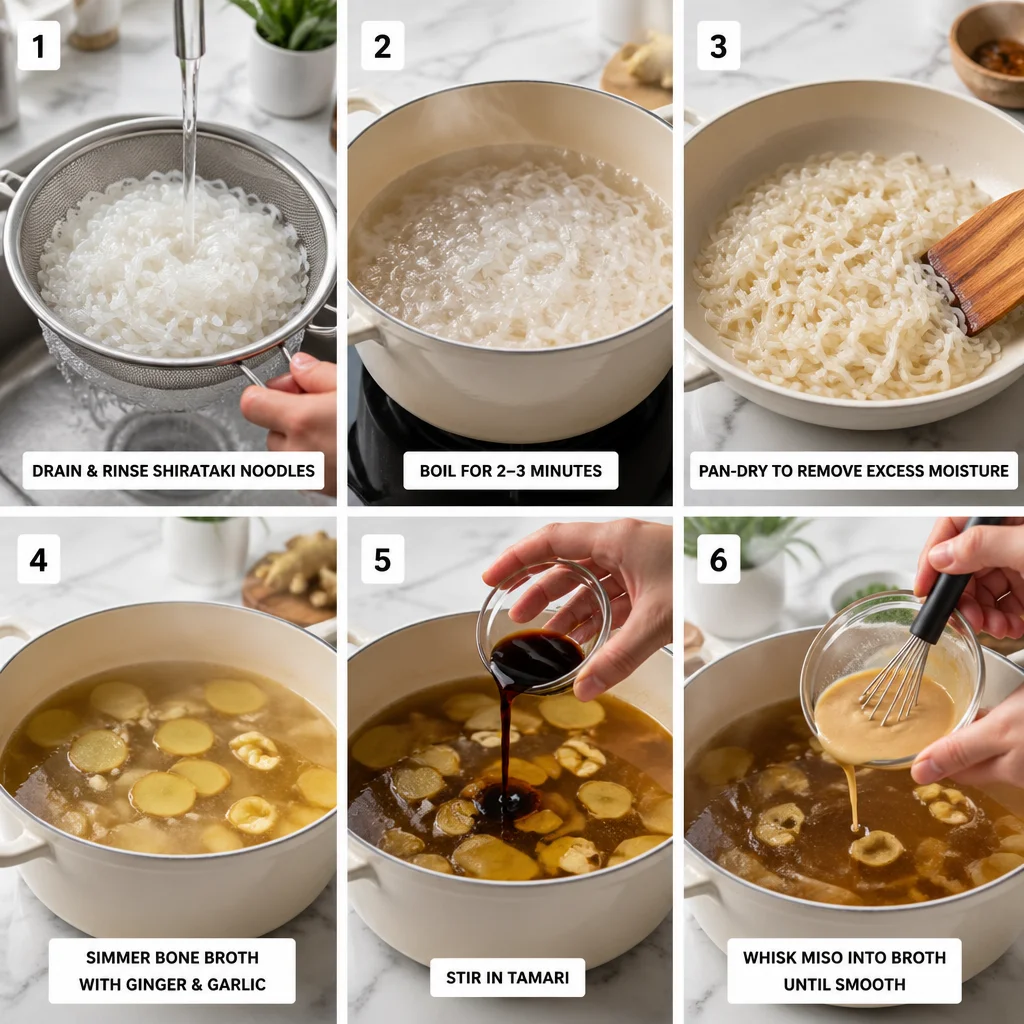 1
DRAIN & RINSE SHIRATAKI NOODLES

2
BOIL FOR 2–3 MINUTES

3
PAN-DRY TO REMOVE EXCESS MOISTURE

4
SIMMER BONE BROTH WITH GINGER & GARLIC

5
STIR IN TAMARI

6
WHISK MISO INTO BROTH UNTIL SMOOTH